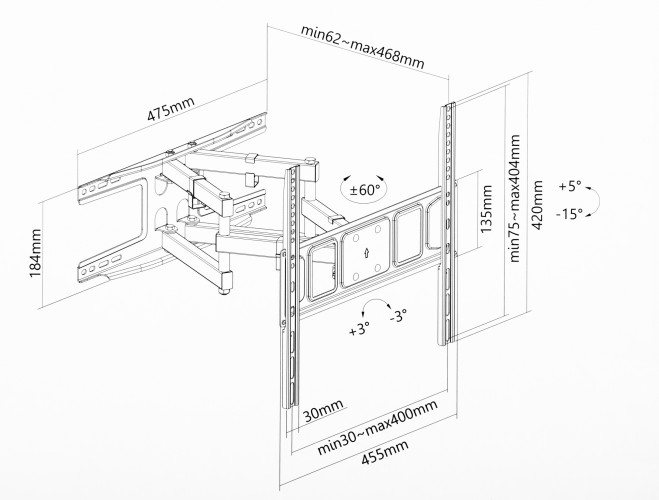 min62~max468mm

475mm

184mm

±60°

135mm

min75~max404mm

420mm

+5°

-15°

+3°

-3°

30mm

min30~max400mm

455mm