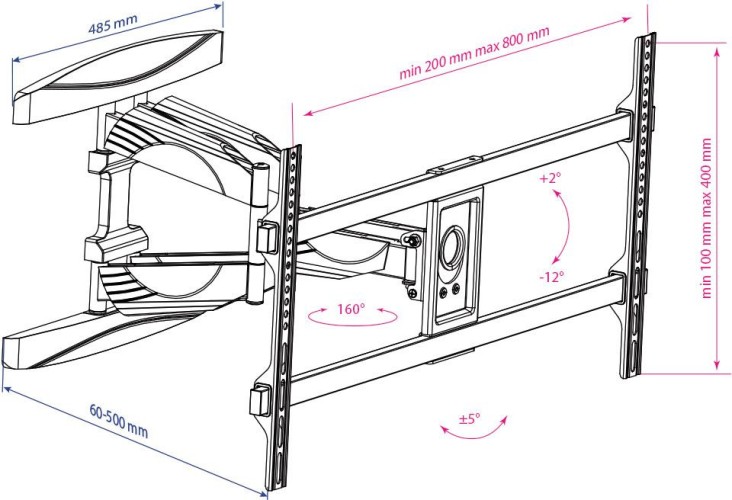 485 mm

min 200 mm max 800 mm

min 100 mm max 400 mm

+2°

-12°

160°

±5°

60-500 mm