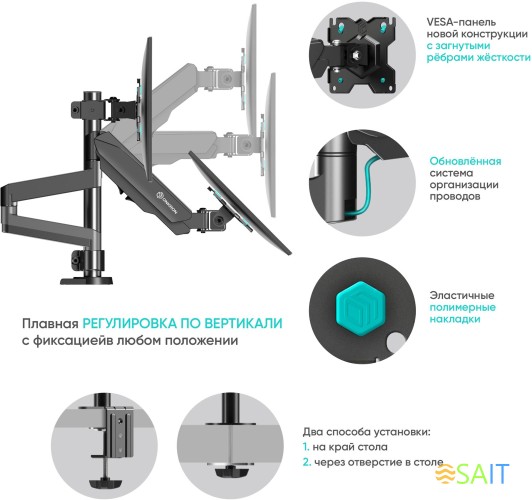 ONKRON

VESA-панель новой конструкции с загнутыми рёбрами жёсткости

Обновлённая система организации проводов

Эластичные полимерные накладки

Плавная РЕГУЛИРОВКА ПО ВЕРТИКАЛИ с фиксациейв любом положении

Два способа установки:
1. на край стола
2. через отверстие в столе

SAIT