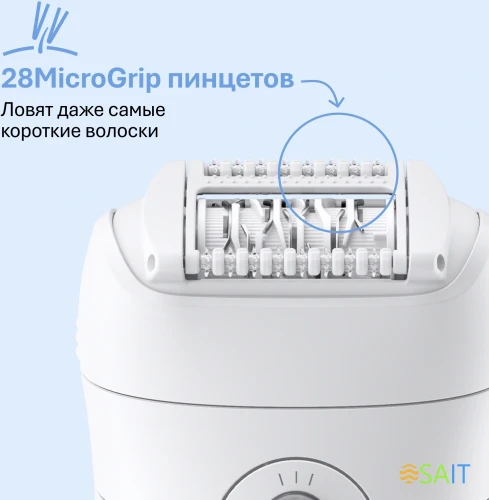 28MicroGrip пинцетов

Ловят даже самые короткие волоски

SAIT