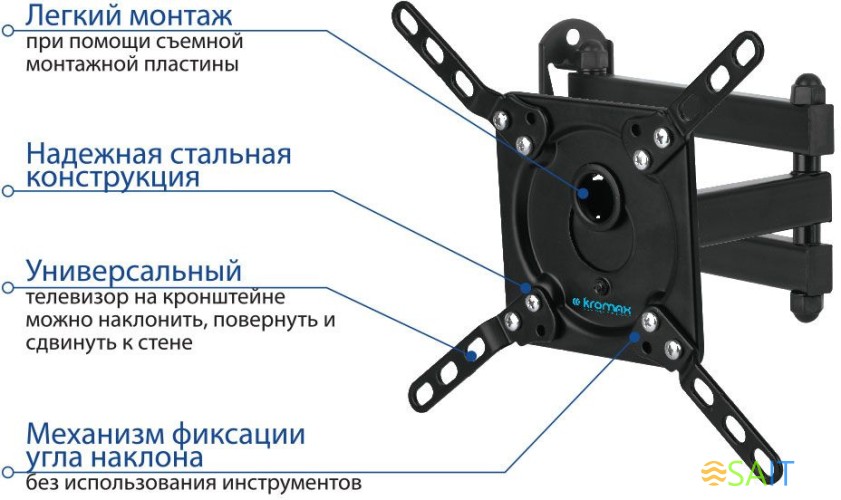 Легкий монтаж
при помощи съемной монтажной пластины

Надежная стальная конструкция

Универсальный
телевизор на кронштейне можно наклонить, повернуть и сдвинуть к стене

Механизм фиксации угла наклона
без использования инструментов

kromax

SAIT