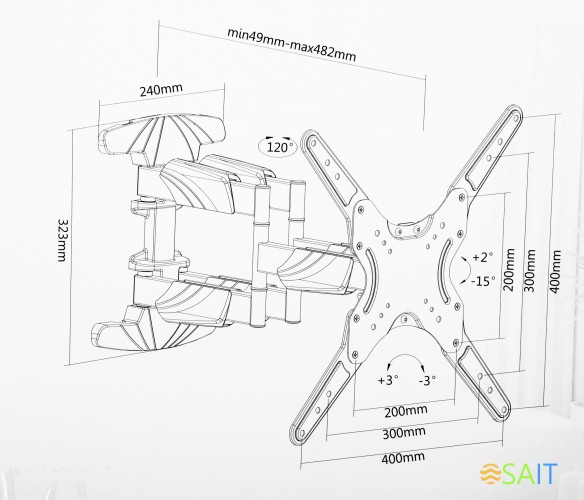 min49mm-max482mm

240mm

120°

323mm

+2°

-15°

200mm

300mm

400mm

+3°

-3°

200mm

300mm

400mm

SAIT