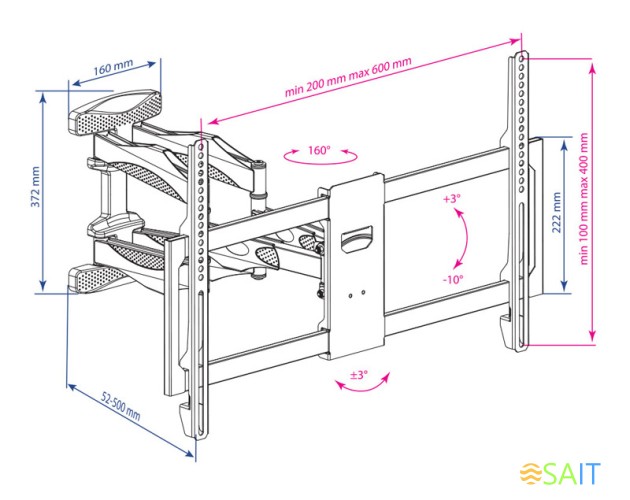 160 mm

min 200 mm max 600 mm

372 mm

160°

+3°

-10°

222 mm

min 100 mm max 400 mm

±3°

52-500 mm

SAIT