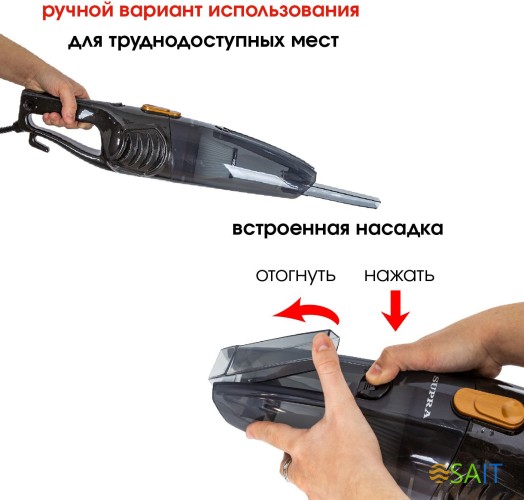 ручной вариант использования

для труднодоступных мест

встроенная насадка

отогнуть

нажать

SUPRA

SAIT