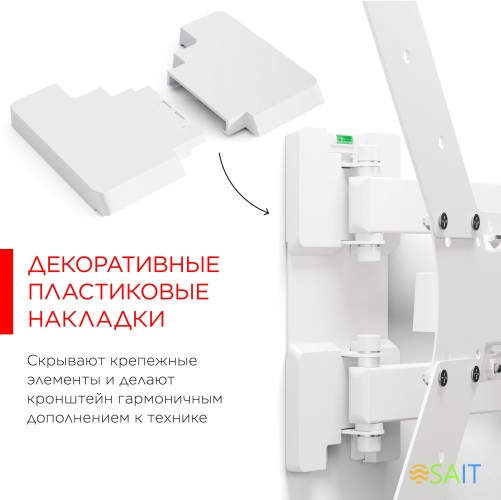 ДЕКОРАТИВНЫЕ ПЛАСТИКОВЫЕ НАКЛАДКИ

Скрывают крепежные элементы и делают кронштейн гармоничным дополнением к технике

SAIT