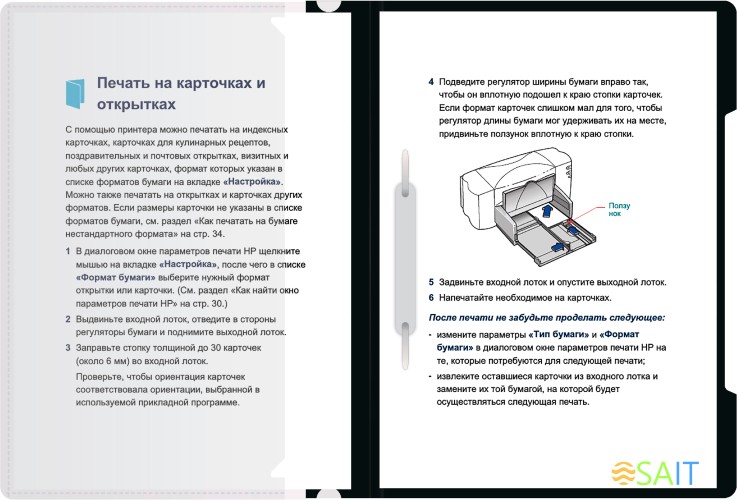 Печать на карточках и открытках

С помощью принтера можно печатать на индексных карточках, карточках для кулинарных рецептов, поздравительных и почтовых открытках, визитных и любых других карточках, формат которых указан в списке форматов бумаги на вкладке «Настройка». Можно также печатать на открытках и карточках других форматов. Если размеры карточки не указаны в списке форматов бумаги, см. раздел «Как печатать на бумаге нестандартного формата» на стр. 34.

1 В диалоговом окне параметров печати HP щелкните мышью на вкладке «Настройка», после чего в списке «Формат бумаги» выберите нужный формат открытки или карточки. (См. раздел «Как найти окно параметров печати HP» на стр. 30.)

2 Выдвиньте входной лоток, отведите в стороны регуляторы бумаги и поднимите выходной лоток.

3 Заправьте стопку толщиной до 30 карточек (около 6 мм) во входной лоток.

Проверьте, чтобы ориентация карточек соответствовала ориентации, выбранной в используемой прикладной программе.

4 Подведите регулятор ширины бумаги вправо так, чтобы он вплотную подошел к краю стопки карточек. Если формат карточек слишком мал для того, чтобы регулятор длины бумаги мог удерживать их на месте, придвиньте ползунок вплотную к краю стопки.

Ползунок

5 Задвиньте входной лоток и опустите выходной лоток.

6 Напечатайте необходимое на карточках.

После печати не забудьте проделать следующее:

• измените параметры «Тип бумаги» и «Формат бумаги» в диалоговом окне параметров печати HP на те, которые потребуются для следующей печати;

• извлеките оставшиеся карточки из входного лотка и замените их той бумагой, на которой будет осуществляться следующая печать.

SAIT