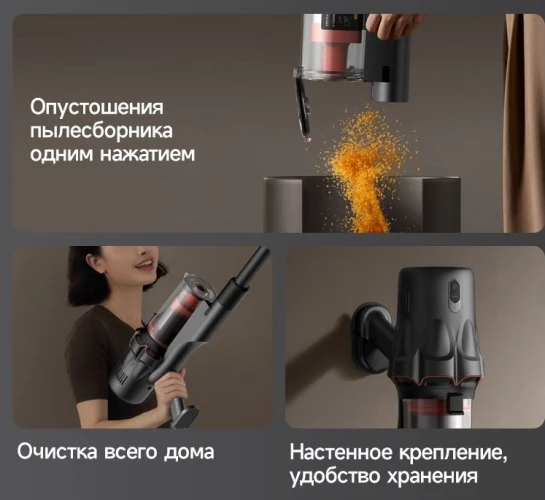 Опустошения пылесборника одним нажатием

Очистка всего дома

Настенное крепление, удобство хранения