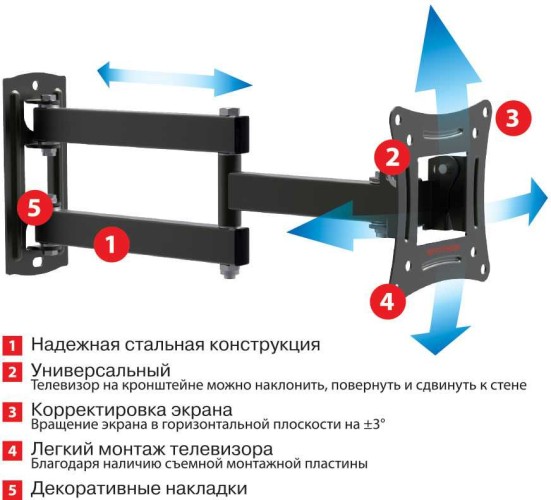 3

2

5

1

4

1 Надежная стальная конструкция

2 Универсальный
Телевизор на кронштейне можно наклонить, повернуть и сдвинуть к стене

3 Корректировка экрана
Вращение экрана в горизонтальной плоскости на ±3°

4 Легкий монтаж телевизора
Благодаря наличию съемной монтажной пластины

5 Декоративные накладки