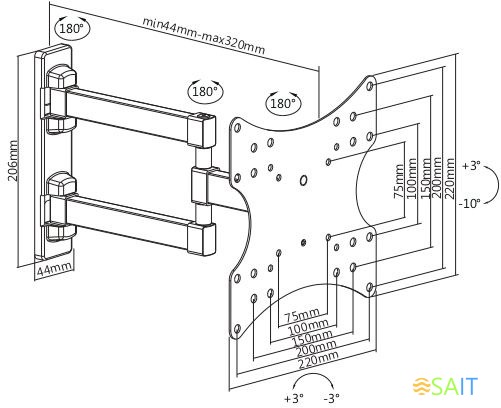 180°
min44mm-max320mm
180°
180°
206mm
44mm
75mm
100mm
150mm
200mm
220mm
+3°
-10°
75mm
100mm
150mm
200mm
220mm
+3°
-3°
SAIT