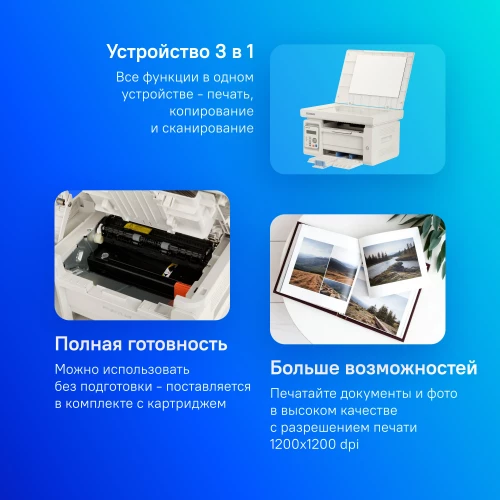 Устройство 3 в 1

Все функции в одном устройстве - печать, копирование и сканирование

Полная готовность

Можно использовать без подготовки - поставляется в комплекте с картриджем

Больше возможностей

Печатайте документы и фото в высоком качестве с разрешением печати 1200x1200 dpi