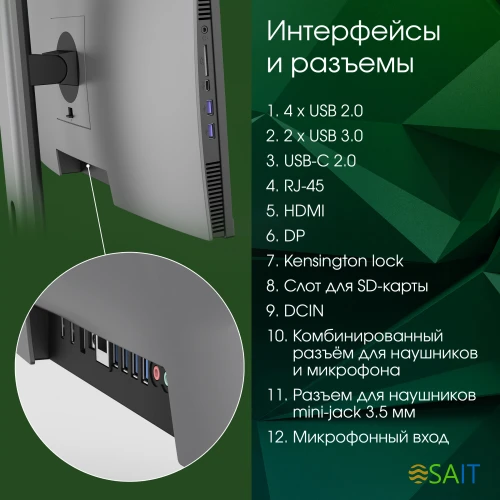 Интерфейсы и разъемы

1. 4 x USB 2.0
2. 2 x USB 3.0
3. USB-C 2.0
4. RJ-45
5. HDMI
6. DP
7. Kensington lock
8. Слот для SD-карты
9. DCIN
10. Комбинированный разъём для наушников и микрофона
11. Разъем для наушников mini-jack 3.5 мм
12. Микрофонный вход

SAIT