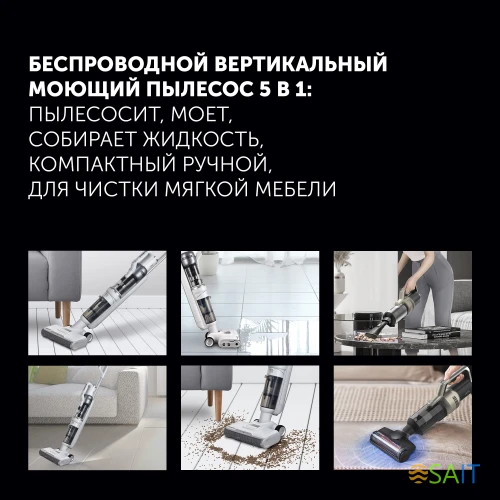 БЕСПРОВОДНОЙ ВЕРТИКАЛЬНЫЙ МОЮЩИЙ ПЫЛЕСОС 5 В 1:
ПЫЛЕСОСИТ, МОЕТ, СОБИРАЕТ ЖИДКОСТЬ, КОМПАКТНЫЙ РУЧНОЙ, ДЛЯ ЧИСТКИ МЯГКОЙ МЕБЕЛИ

SAIT