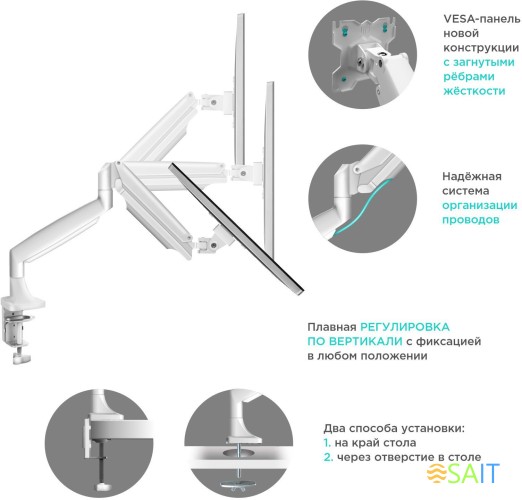 VESA-панель новой конструкции с загнутыми рёбрами жёсткости

Надёжная система организации проводов

Плавная РЕГУЛИРОВКА ПО ВЕРТИКАЛИ с фиксацией в любом положении

Два способа установки:
1. на край стола
2. через отверстие в столе

SAIT