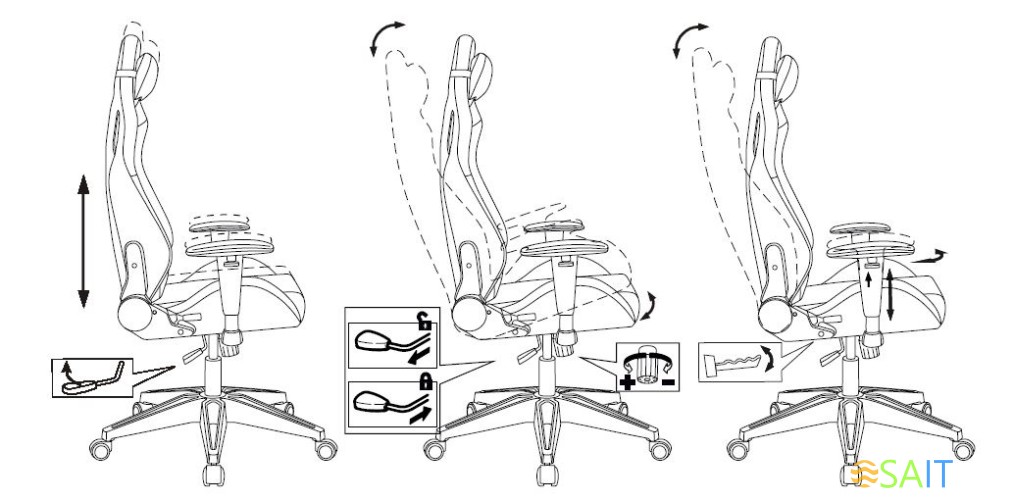 + -

SAIT