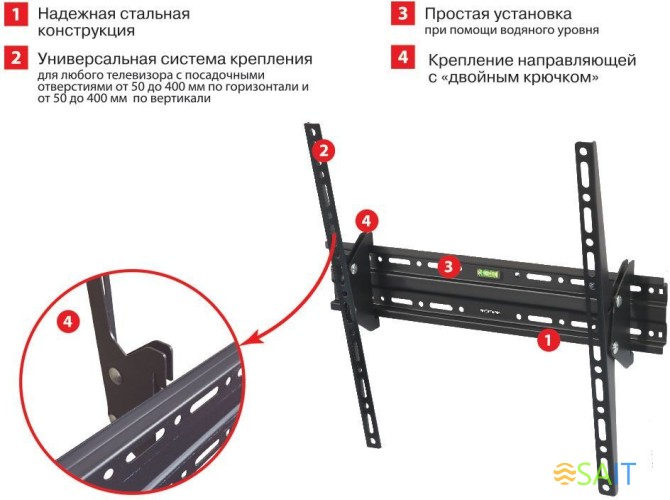 1 Надежная стальная конструкция

2 Универсальная система крепления
для любого телевизора с посадочными отверстиями от 50 до 400 мм по горизонтали и от 50 до 400 мм по вертикали

3 Простая установка
при помощи водяного уровня

4 Крепление направляющей с «двойным крючком»

2

4

3

1

4

SAIT