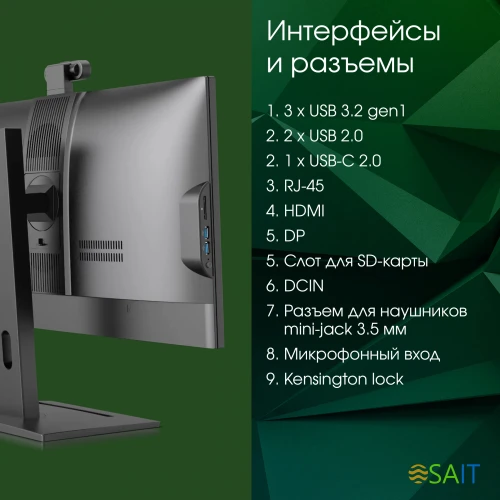 Интерфейсы и разъемы

1. 3 x USB 3.2 gen1
2. 2 x USB 2.0
2. 1 x USB-C 2.0
3. RJ-45
4. HDMI
5. DP
5. Слот для SD-карты
6. DCIN
7. Разъем для наушников mini-jack 3.5 мм
8. Микрофонный вход
9. Kensington lock

SAIT