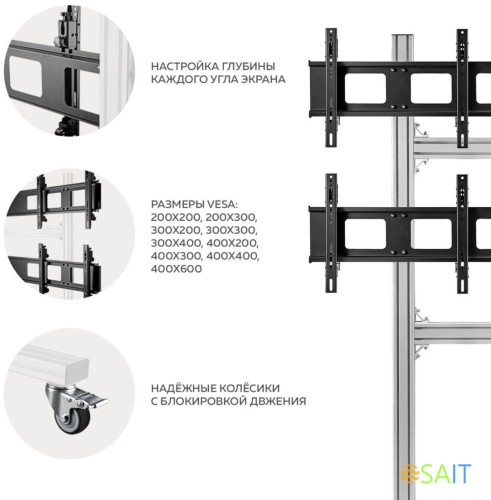 НАСТРОЙКА ГЛУБИНЫ КАЖДОГО УГЛА ЭКРАНА

РАЗМЕРЫ VESA: 200X200, 200X300, 300X200, 300X300, 300X400, 400X200, 400X300, 400X400, 400X600

НАДЁЖНЫЕ КОЛЁСИКИ С БЛОКИРОВКОЙ ДВЖЕНИЯ

SAIT