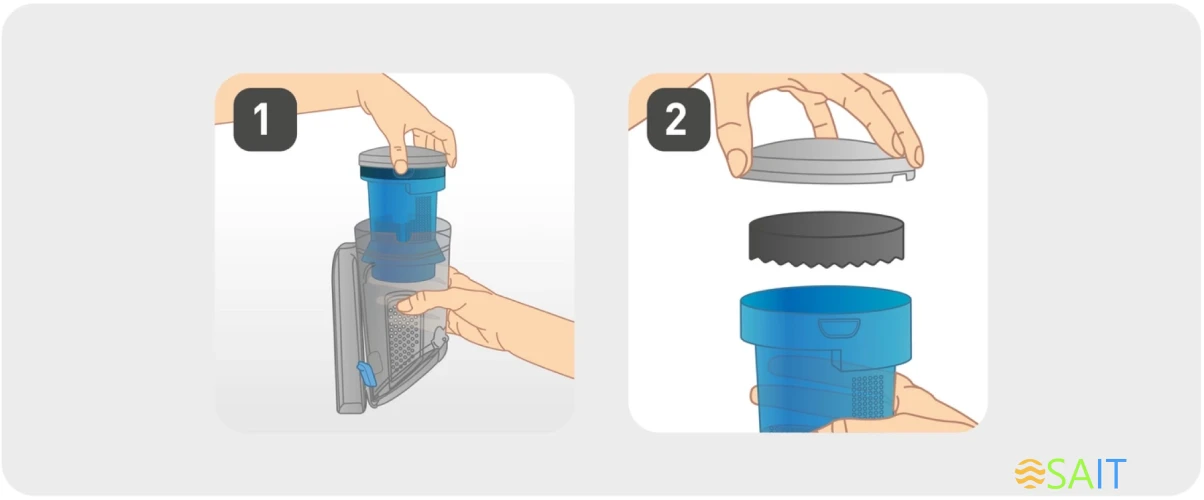 1

2

SAIT